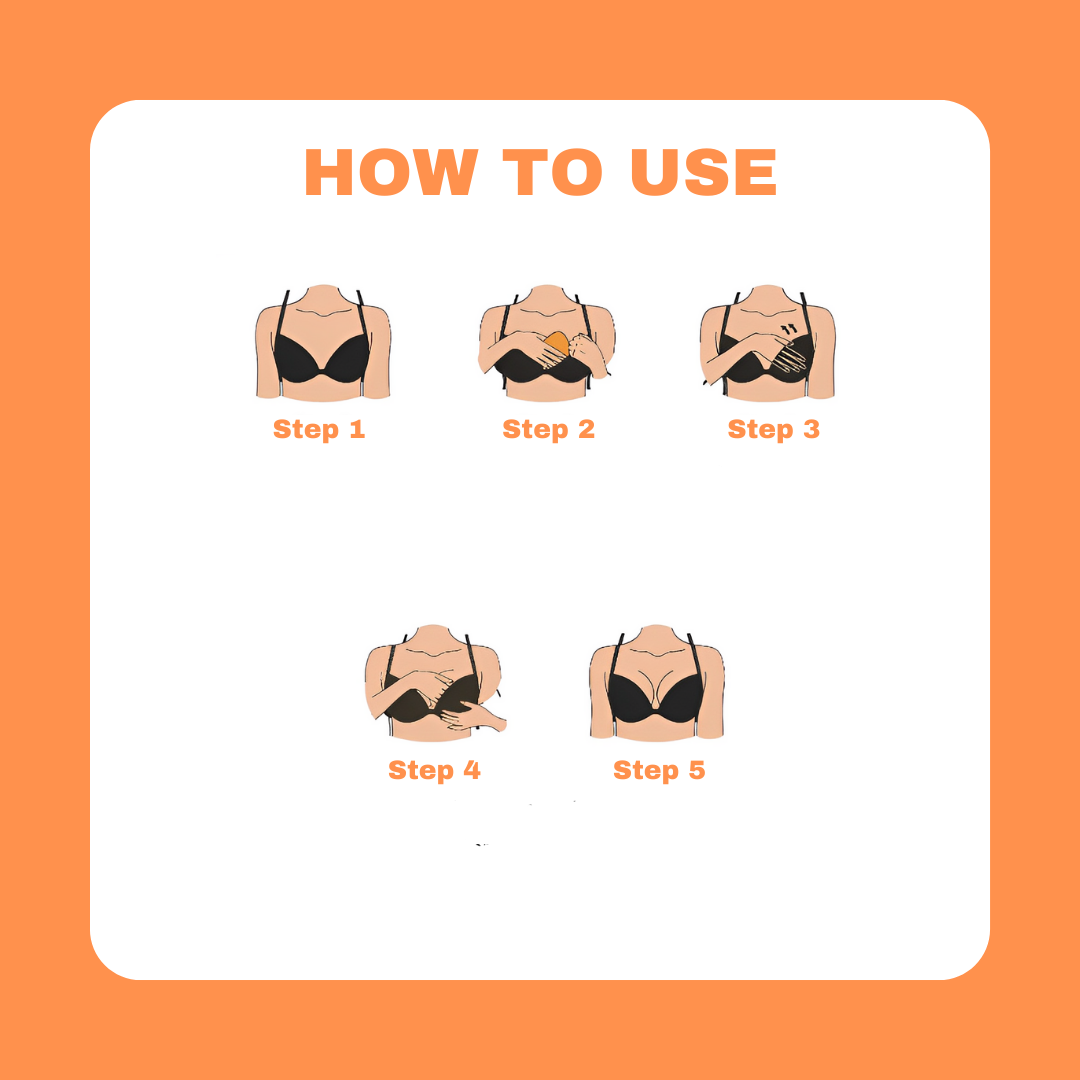 HOW TO USE

Step 1

Step 2

Step 3

Step 4

Step 5