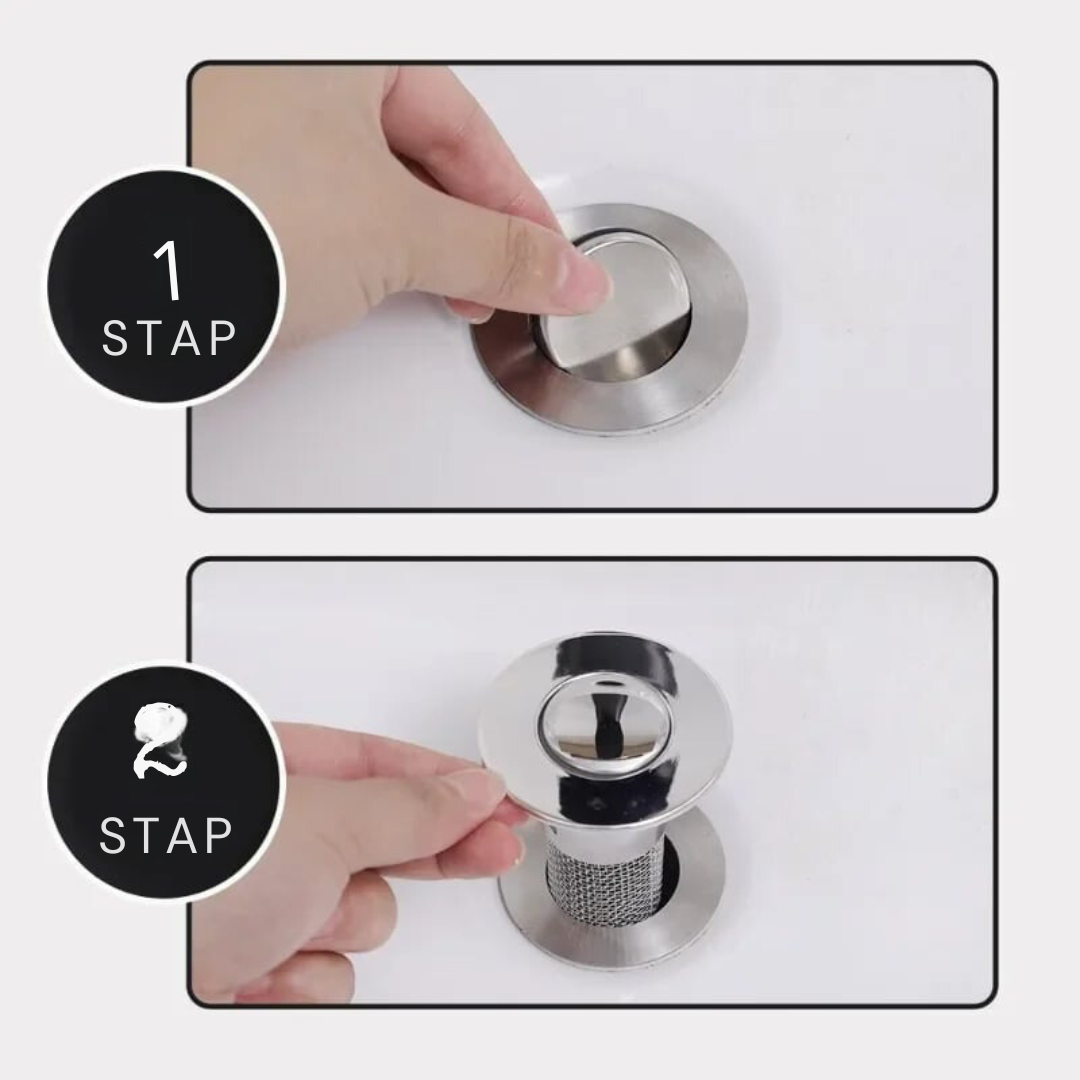 1
STAP

2
STAP