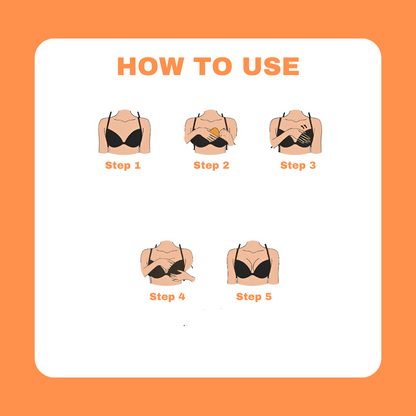 HOW TO USE

Step 1

Step 2

Step 3

Step 4

Step 5