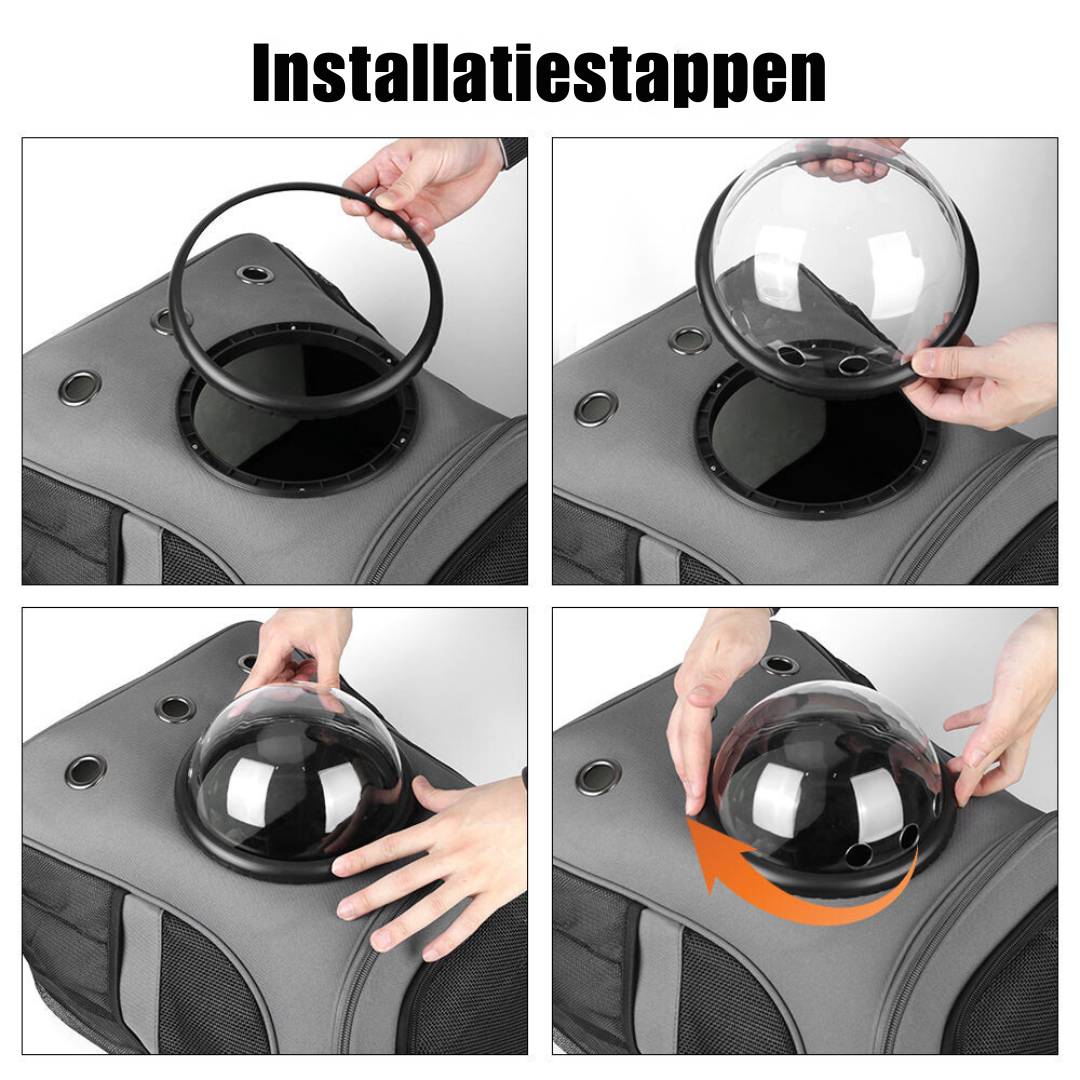 Installatiestappen