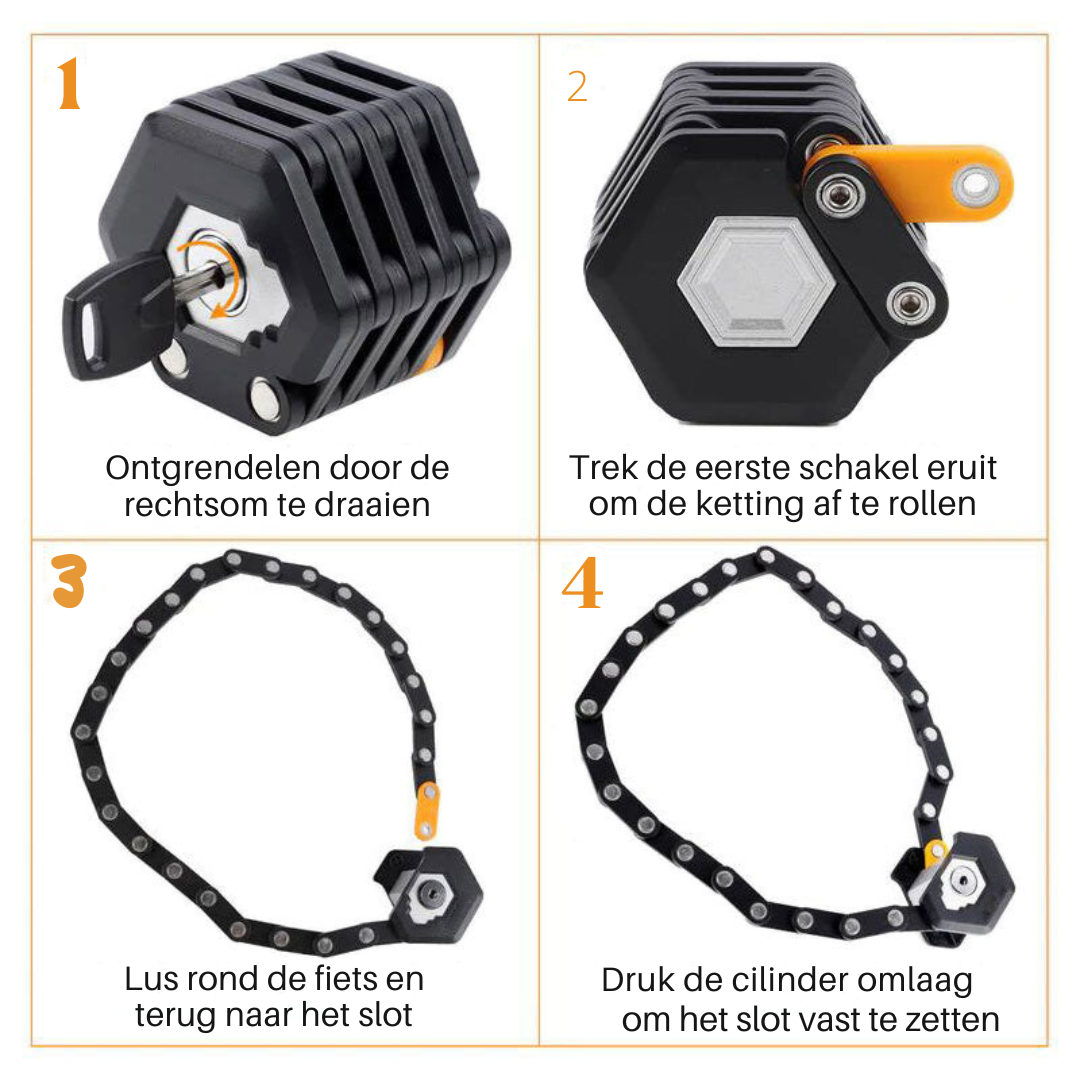 1

Ontgrendelen door de rechtsom te draaien

2

Trek de eerste schakel eruit om de ketting af te rollen

3

Lus rond de fiets en terug naar het slot

4

Druk de cilinder omlaag om het slot vast te zetten