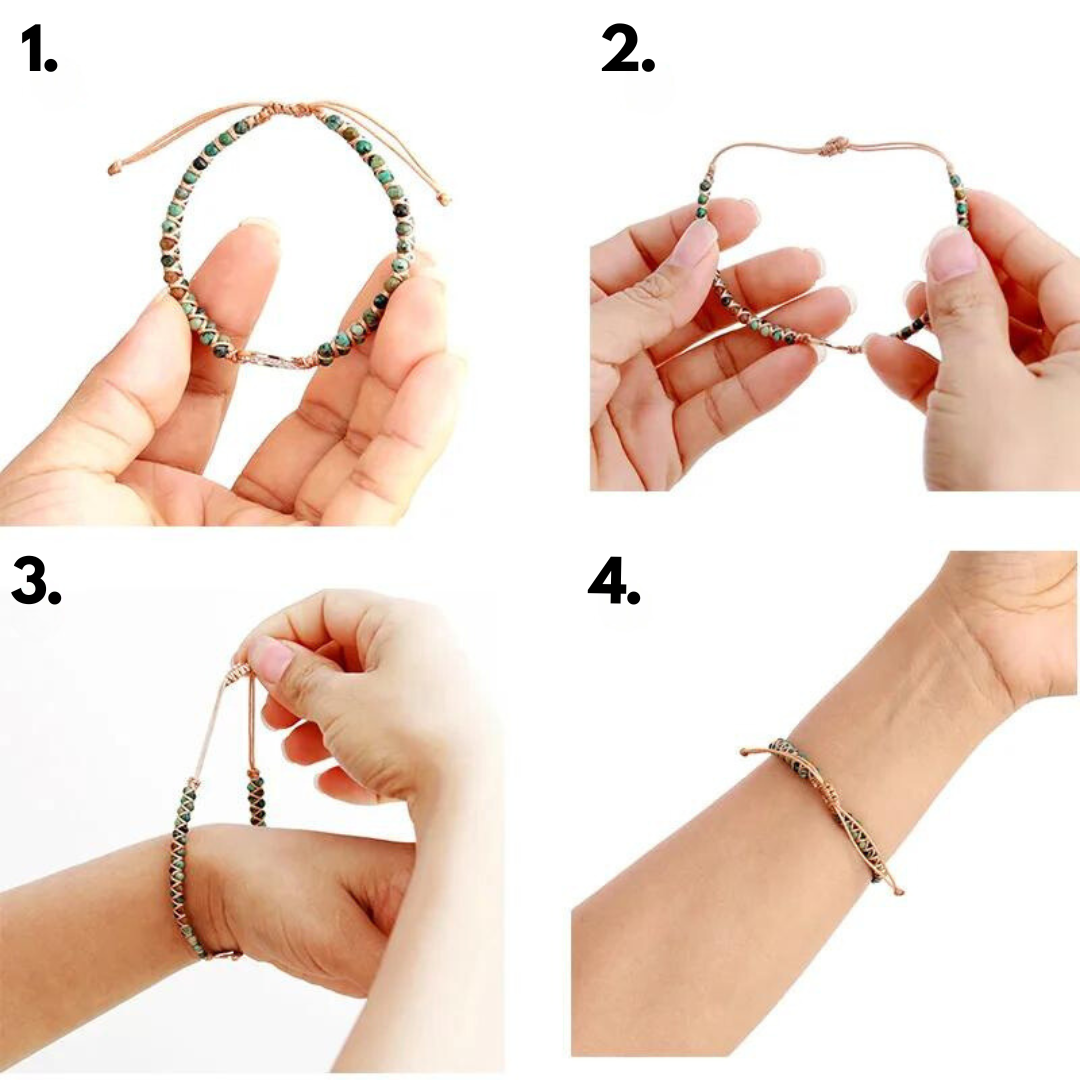 1.

2.

3.

4.